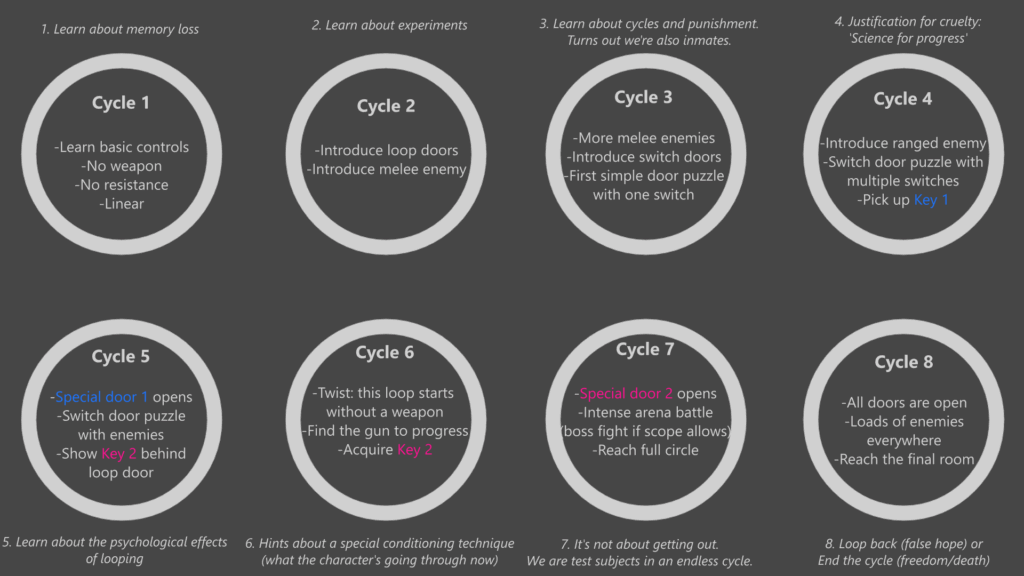 1. Learn about memory loss

Cycle 1

-Learn basic controls
-No weapon
-No resistance
-Linear

2. Learn about experiments

Cycle 2

-Introduce loop doors
-Introduce melee enemy

3. Learn about cycles and punishment. Turns out we're also inmates.

Cycle 3

-More melee enemies
-Introduce switch doors
-First simple door puzzle with one switch

4. Justification for cruelty: 'Science for progress'

Cycle 4

-Introduce ranged enemy
-Switch door puzzle with multiple switches
-Pick up Key 1

Cycle 5

-Special door 1 opens
-Switch door puzzle with enemies
-Show Key 2 behind loop door

5. Learn about the psychological effects of looping

Cycle 6

-Twist: this loop starts without a weapon
-Find the gun to progress
-Acquire Key 2

6. Hints about a special conditioning technique (what the character's going through now)

Cycle 7

-Special door 2 opens
-Intense arena battle (boss fight if scope allows)
-Reach full circle

7. It's not about getting out. We are test subjects in an endless cycle.

Cycle 8

-All doors are open
-Loads of enemies everywhere
-Reach the final room

8. Loop back (false hope) or End the cycle (freedom/death)