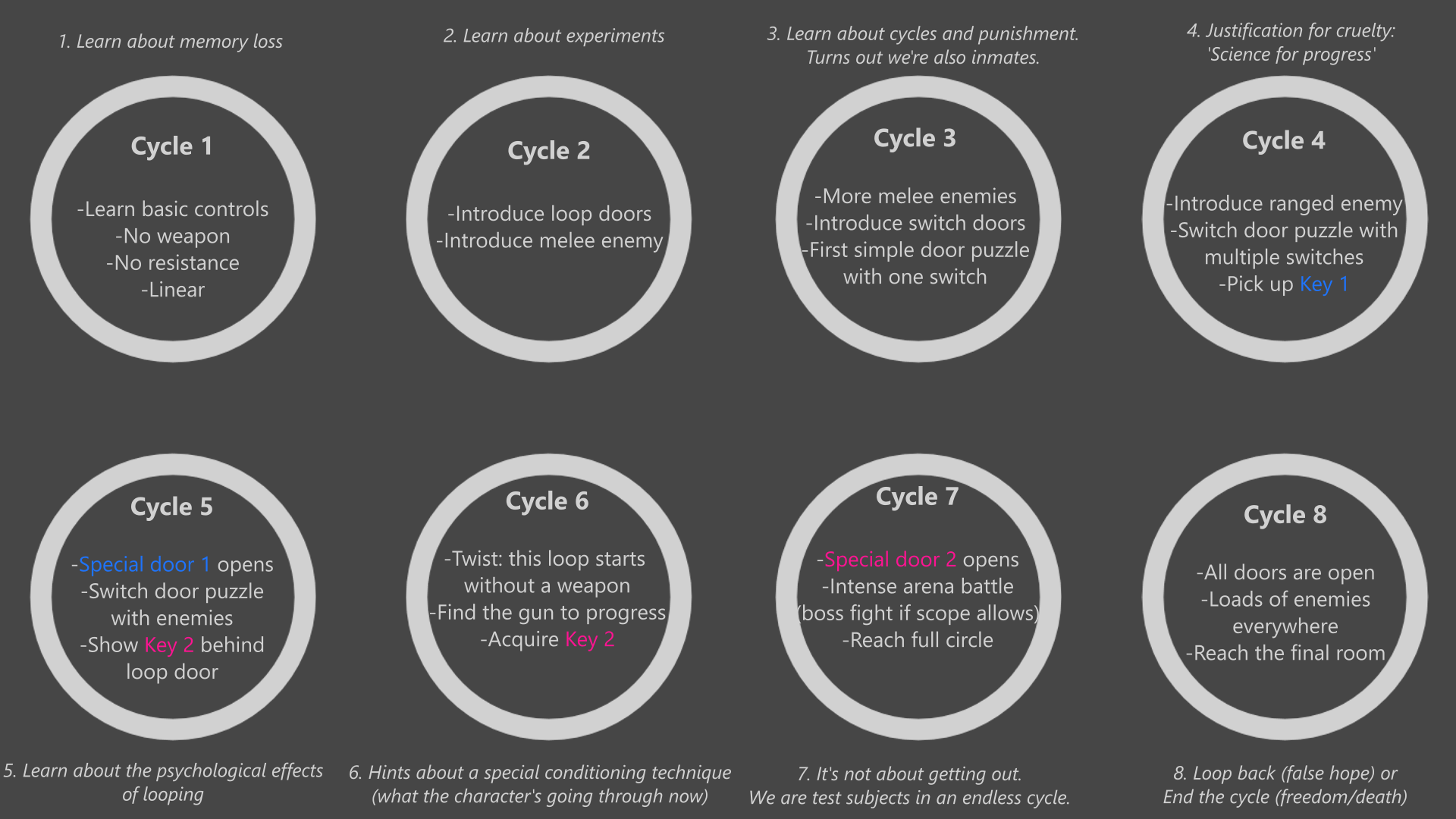 1. Learn about memory loss

Cycle 1

-Learn basic controls
-No weapon
-No resistance
-Linear

2. Learn about experiments

Cycle 2

-Introduce loop doors
-Introduce melee enemy

3. Learn about cycles and punishment. Turns out we're also inmates.

Cycle 3

-More melee enemies
-Introduce switch doors
-First simple door puzzle with one switch

4. Justification for cruelty: 'Science for progress'

Cycle 4

-Introduce ranged enemy
-Switch door puzzle with multiple switches
-Pick up Key 1

Cycle 5

-Special door 1 opens
-Switch door puzzle with enemies
-Show Key 2 behind loop door

5. Learn about the psychological effects of looping

Cycle 6

-Twist: this loop starts without a weapon
-Find the gun to progress
-Acquire Key 2

6. Hints about a special conditioning technique (what the character's going through now)

Cycle 7

-Special door 2 opens
-Intense arena battle
(boss fight if scope allows)
-Reach full circle

7. It's not about getting out. We are test subjects in an endless cycle.

Cycle 8

-All doors are open
-Loads of enemies everywhere
-Reach the final room

8. Loop back (false hope) or End the cycle (freedom/death)